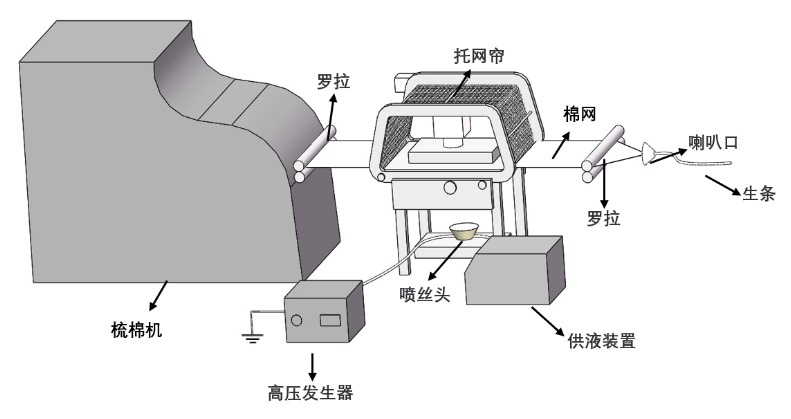 托网帘
罗拉
棉网
喇叭口
生条
罗拉
喷丝头
梳棉机
供液装置
高压发生器